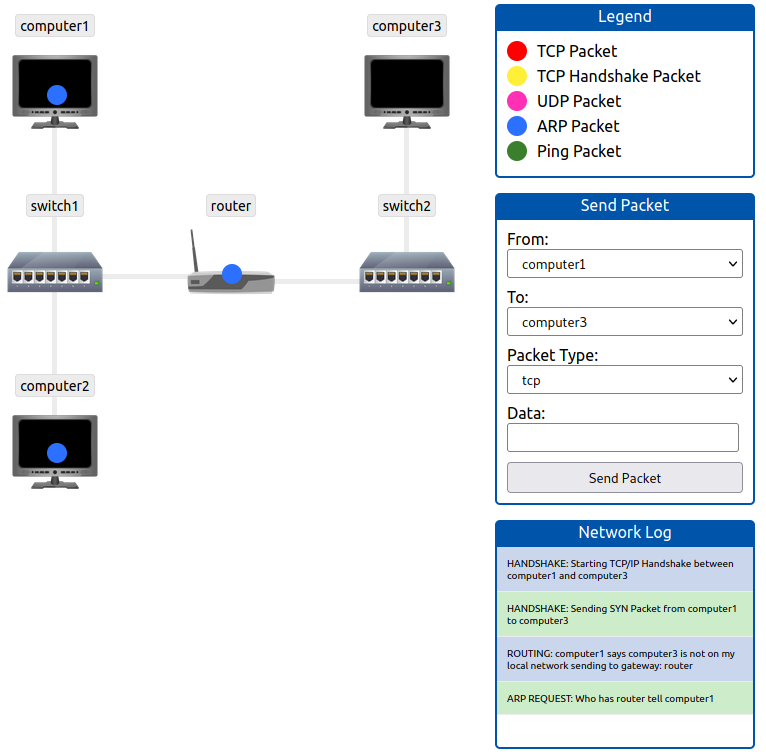 computer1

computer3

switch1

router

switch2

computer2

Legend

TCP Packet
TCP Handshake Packet
UDP Packet
ARP Packet
Ping Packet

Send Packet

From:
computer1

To:
computer3

Packet Type:
tcp

Data:

Send Packet

Network Log

HANDSHAKE: Starting TCP/IP Handshake between computer1 and computer3

HANDSHAKE: Sending SYN Packet from computer1 to computer3

ROUTING: computer1 says computer3 is not on my local network sending to gateway: router

ARP REQUEST: Who has router tell computer1